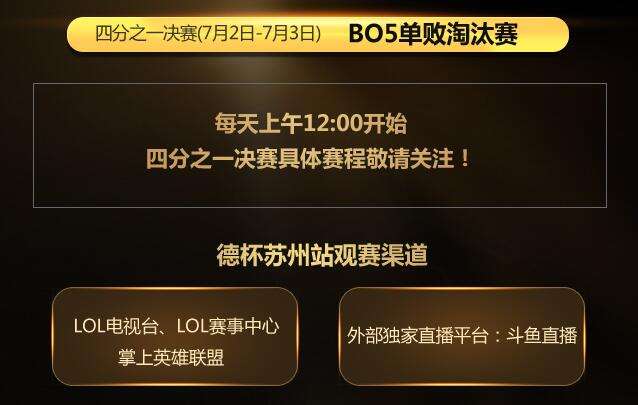 四分之一决赛(7月2日-7月3日)　BO5单败淘汰赛

每天上午12:00开始
四分之一决赛具体赛程敬请关注！

德杯苏州站观赛渠道

LOL电视台、LOL赛事中心
掌上英雄联盟

外部独家直播平台：斗鱼直播